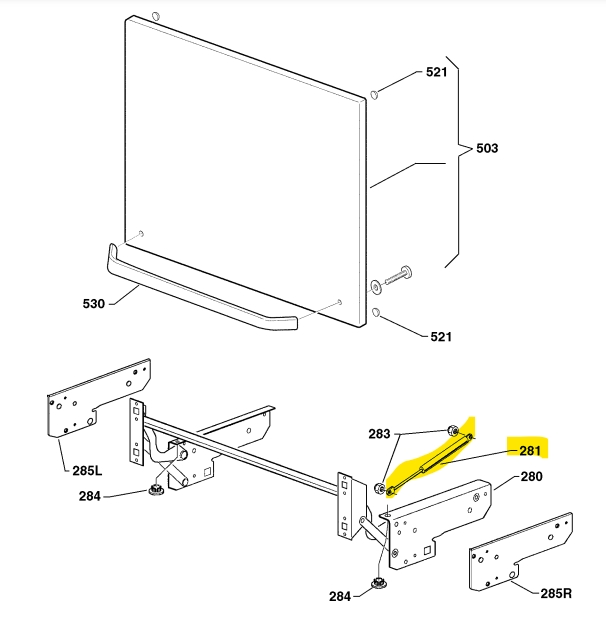 521
503
530
521
283
281
280
285L
284
284
285R