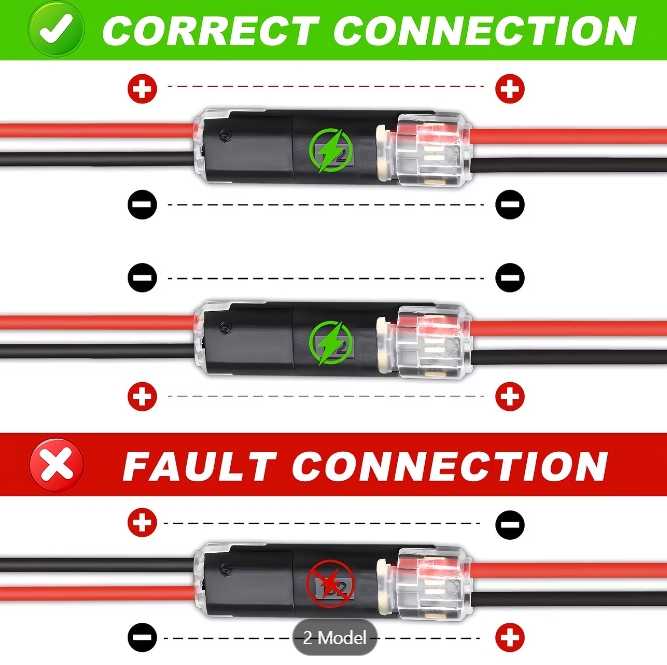 CORRECT CONNECTION

FAULT CONNECTION

2 Model